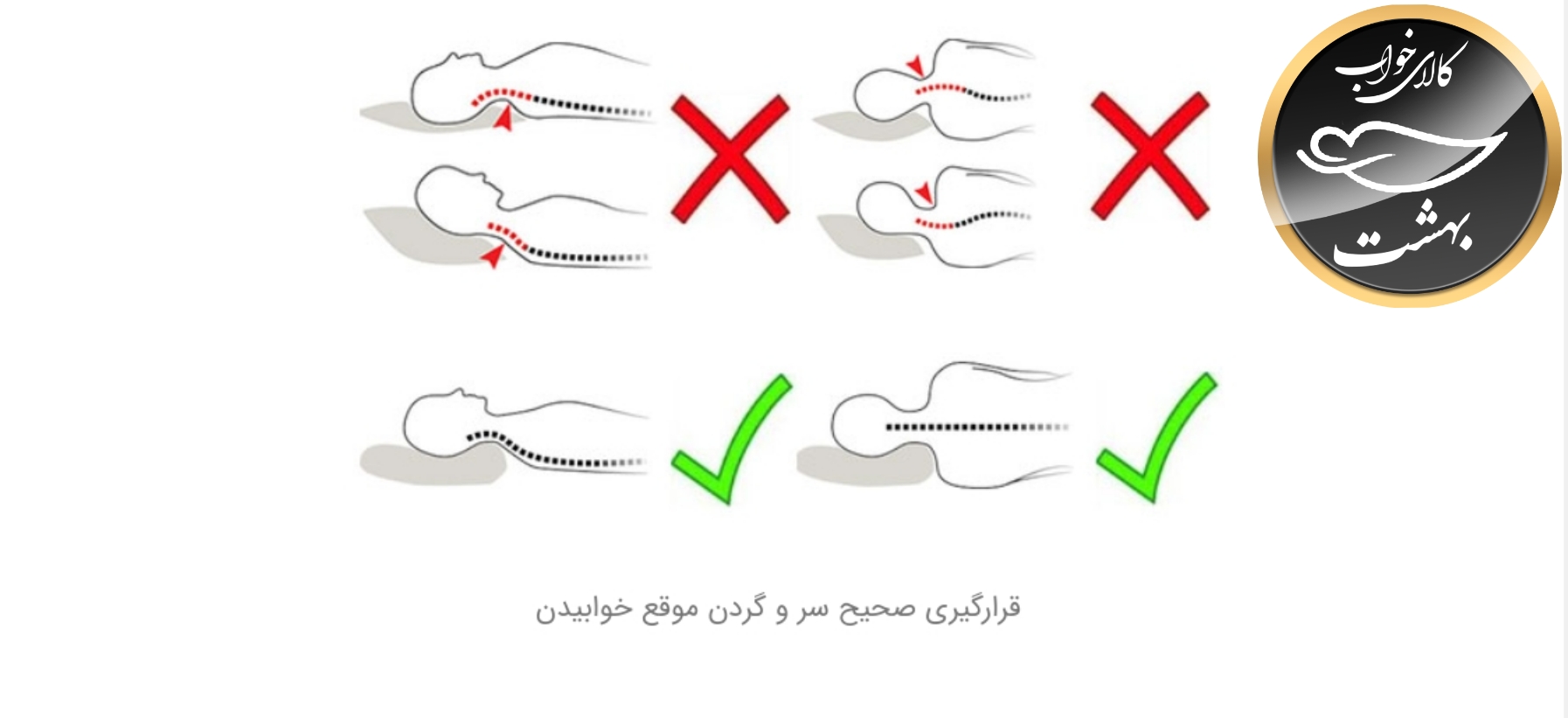 کالای خواب
بهشت

قرارگیری صحیح سر و گردن موقع خوابیدن